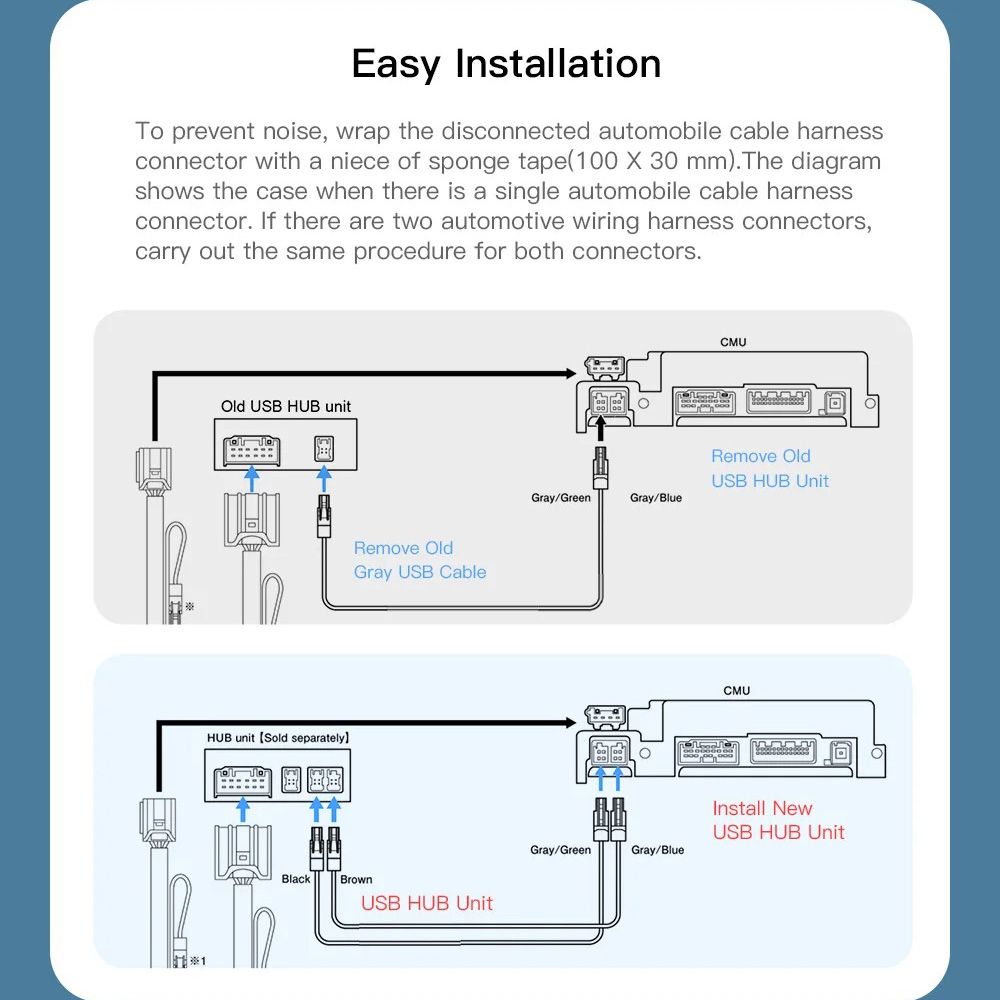 Easy Installation

To prevent noise, wrap the disconnected automobile cable harness connector with a niece of sponge tape(100 X 30 mm).The diagram shows the case when there is a single automobile cable harness connector. If there are two automotive wiring harness connectors, carry out the same procedure for both connectors.

CMU

Old USB HUB unit

Remove Old USB HUB Unit

Gray/Green

Gray/Blue

Remove Old Gray USB Cable

※

CMU

HUB unit【Sold separately】

Install New USB HUB Unit

Gray/Green

Gray/Blue

Black

Brown

USB HUB Unit

※1