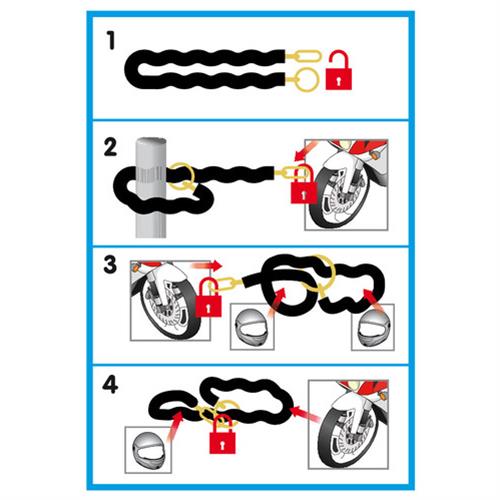 1

2

3

4