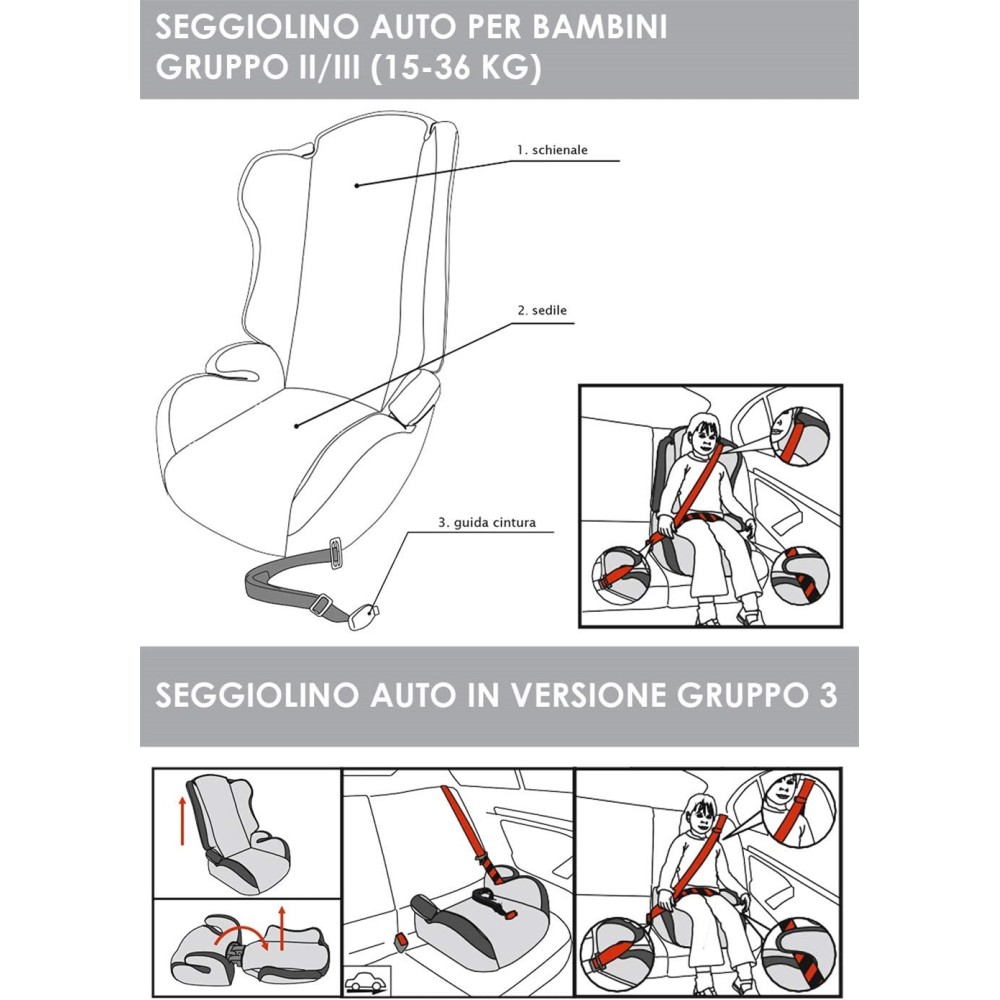 SEGGIOLINO AUTO PER BAMBINI
GRUPPO II/III (15-36 KG)

1. schienale

2. sedile

3. guida cintura

SEGGIOLINO AUTO IN VERSIONE GRUPPO 3