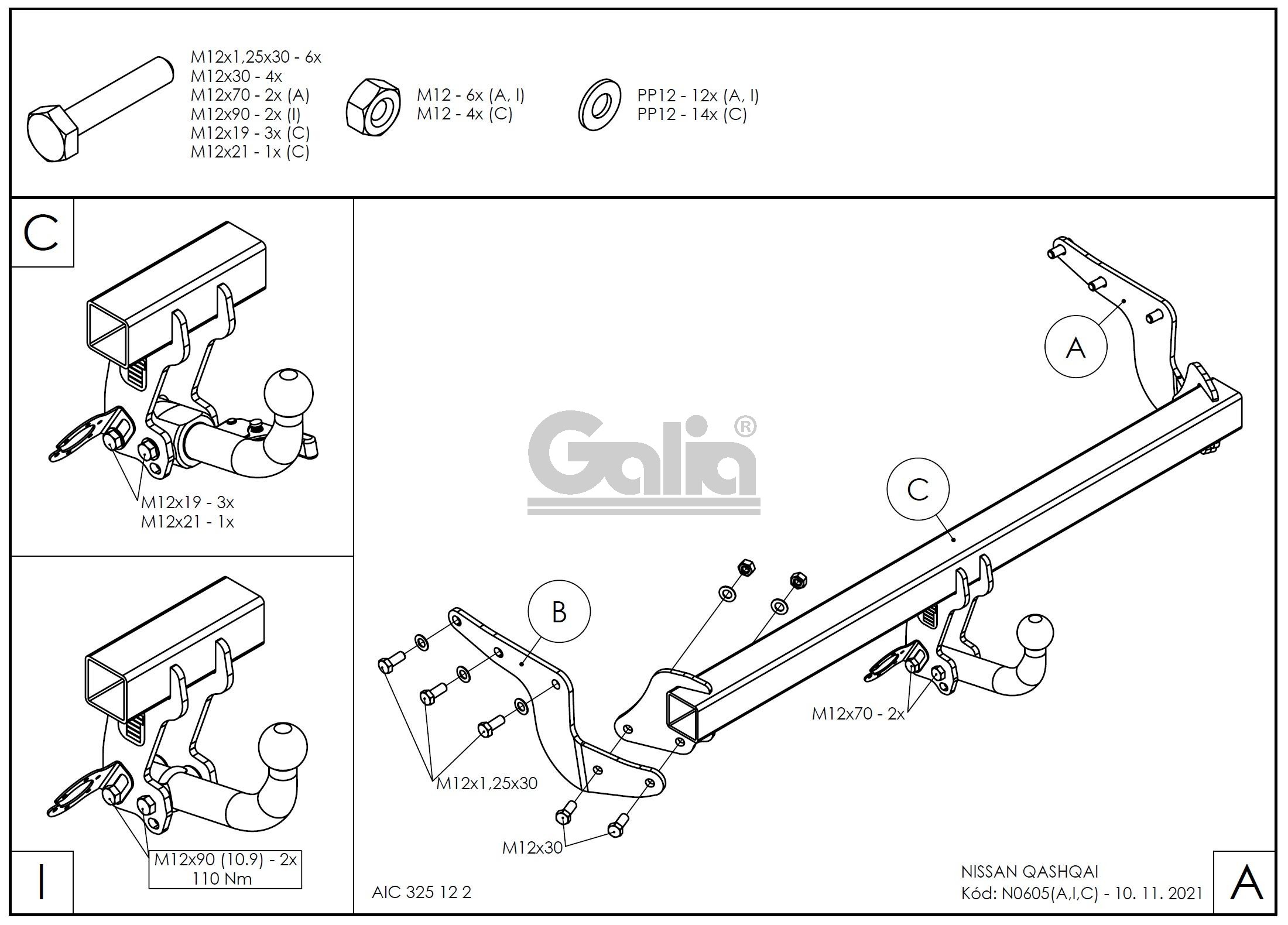 M12x1,25x30 - 6x
M12x30 - 4x
M12x70 - 2x (A)
M12x90 - 2x (I)
M12x19 - 3x (C)
M12x21 - 1x (C)

M12 - 6x (A, I)
M12 - 4x (C)

PP12 - 12x (A, I)
PP12 - 14x (C)

C

M12x19 - 3x
M12x21 - 1x

I

M12x90 (10.9) - 2x
110 Nm

Galia®

A

C

B

M12x70 - 2x

M12x1,25x30

M12x30

AIC 325 12 2

NISSAN QASHQAI
Kód: N0605(A,I,C) - 10. 11. 2021

A