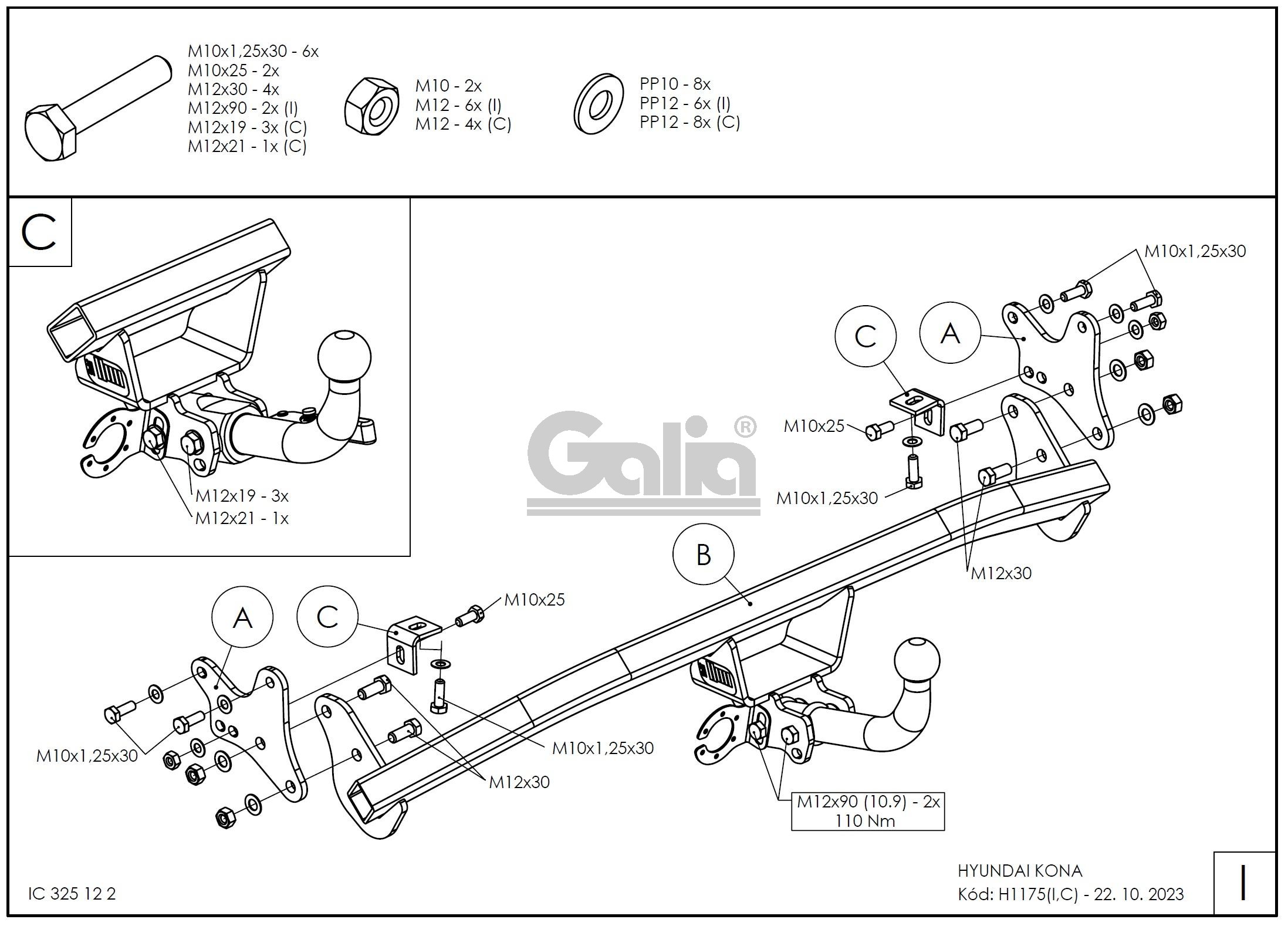 M10x1,25x30 - 6x
M10x25 - 2x
M12x30 - 4x
M12x90 - 2x (I)
M12x19 - 3x (C)
M12x21 - 1x (C)

M10 - 2x
M12 - 6x (I)
M12 - 4x (C)

PP10 - 8x
PP12 - 6x (I)
PP12 - 8x (C)

C

M12x19 - 3x
M12x21 - 1x

Galia®

M10x1,25x30
C
A
M10x25
M10x1,25x30
M12x30
B

A
C
M10x25
M10x1,25x30
M10x1,25x30
M12x30
M12x90 (10.9) - 2x
110 Nm

IC 325 12 2

HYUNDAI KONA
Kód: H1175(I,C) - 22. 10. 2023

I