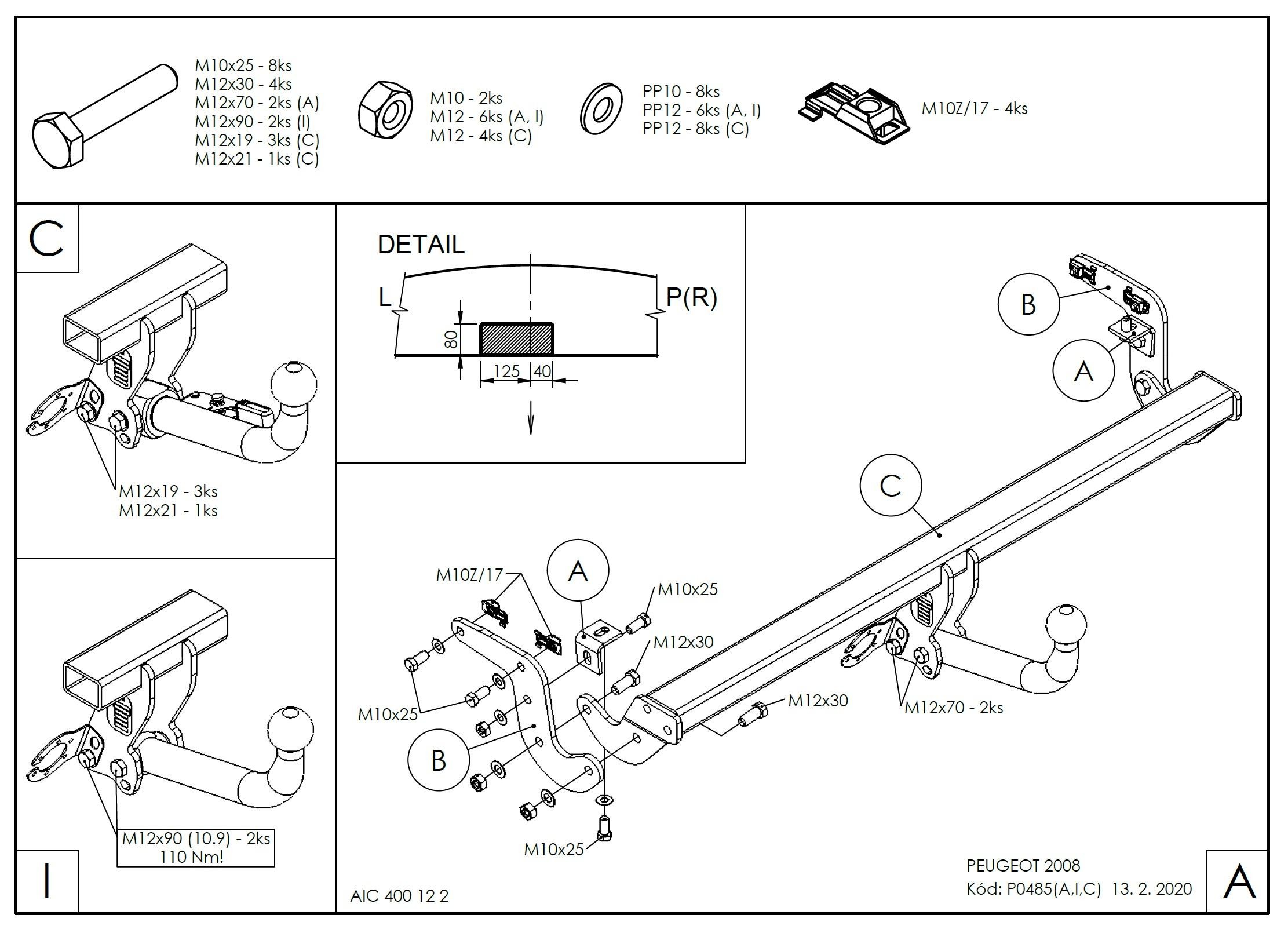 M10x25 - 8ks
M12x30 - 4ks
M12x70 - 2ks (A)
M12x90 - 2ks (I)
M12x19 - 3ks (C)
M12x21 - 1ks (C)

M10 - 2ks
M12 - 6ks (A, I)
M12 - 4ks (C)

PP10 - 8ks
PP12 - 6ks (A, I)
PP12 - 8ks (C)

M10Z/17 - 4ks

C

M12x19 - 3ks
M12x21 - 1ks

DETAIL

L

P(R)

80

125

40

B

A

C

M10Z/17

A

M10x25

M12x30

M10x25

M12x30

M12x70 - 2ks

B

M10x25

M12x90 (10.9) - 2ks
110 Nm!

I

AIC 400 12 2

PEUGEOT 2008
Kód: P0485(A,I,C) 13. 2. 2020

A